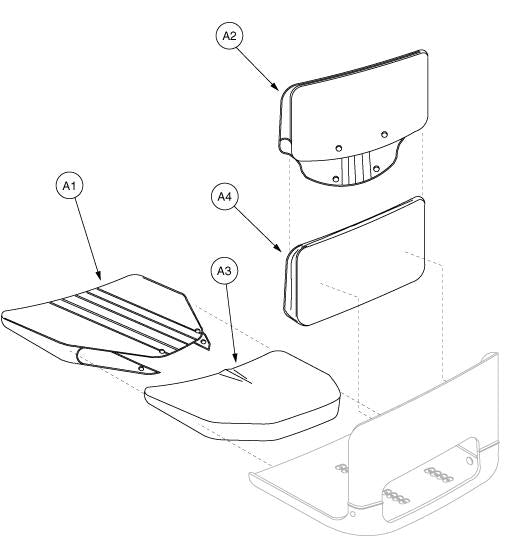 A2

A1

A4

A3