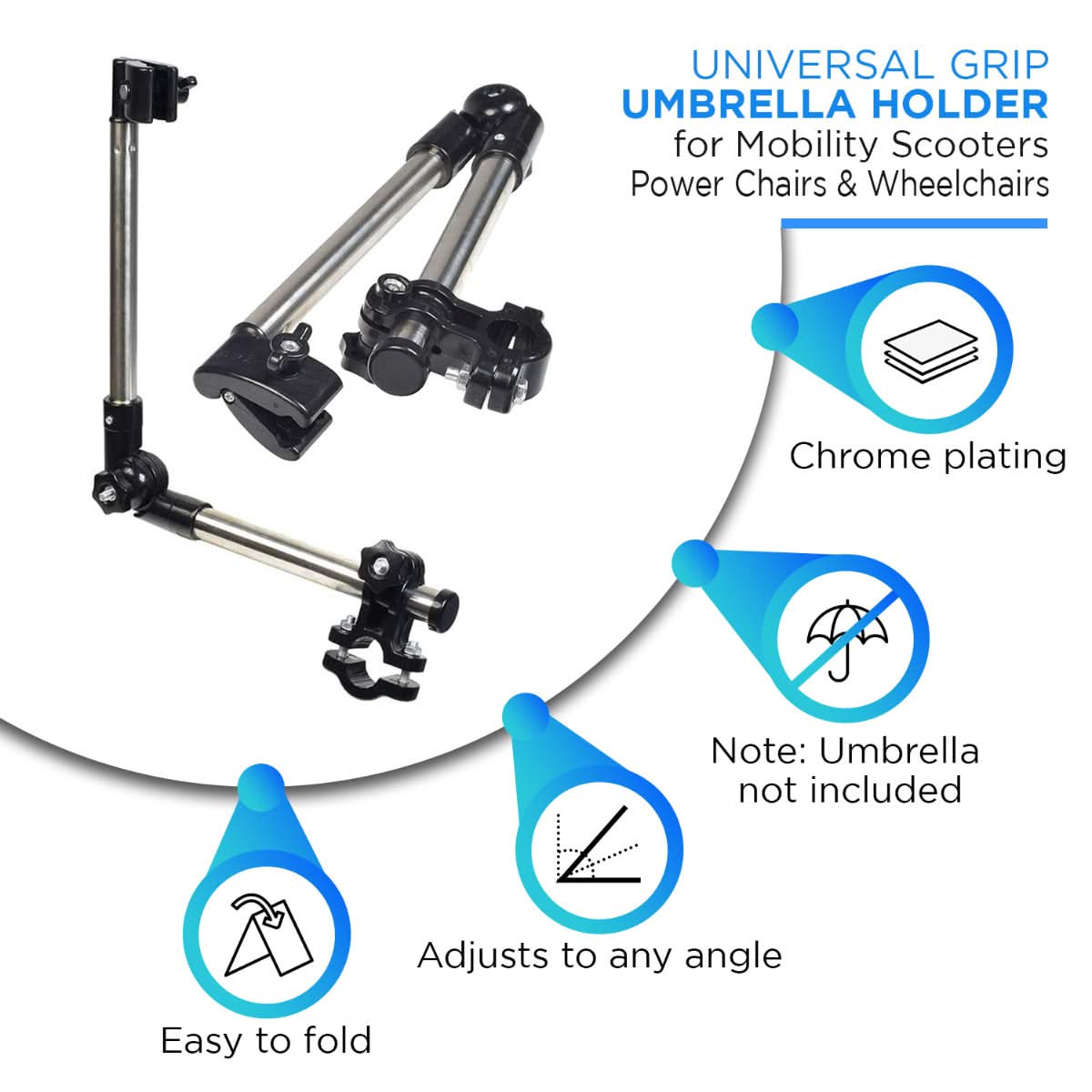 UNIVERSAL GRIP
UMBRELLA HOLDER
for Mobility Scooters
Power Chairs & Wheelchairs

Chrome plating

Note: Umbrella not included

Adjusts to any angle

Easy to fold