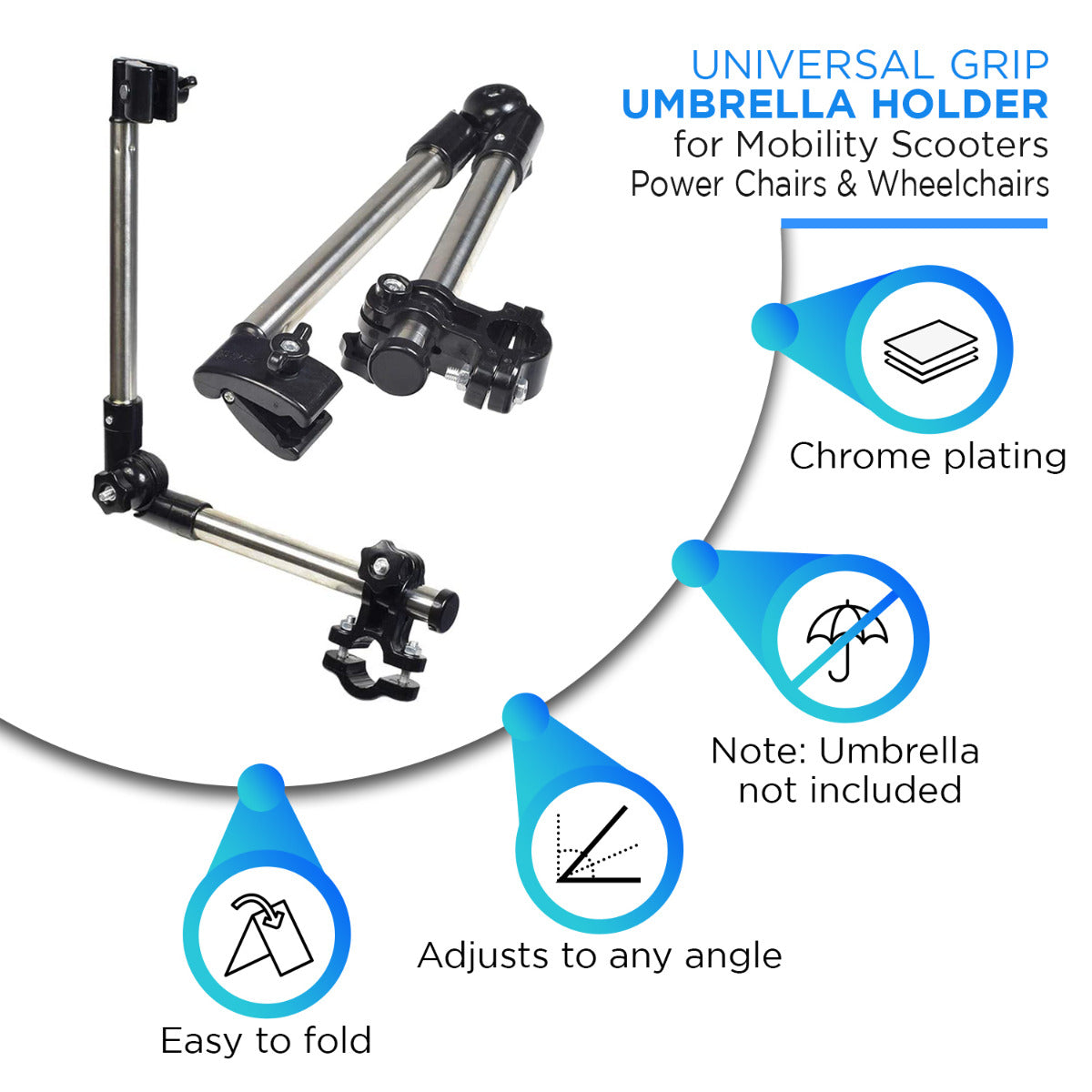 UNIVERSAL GRIP
UMBRELLA HOLDER
for Mobility Scooters
Power Chairs & Wheelchairs

Chrome plating

Note: Umbrella not included

Adjusts to any angle

Easy to fold