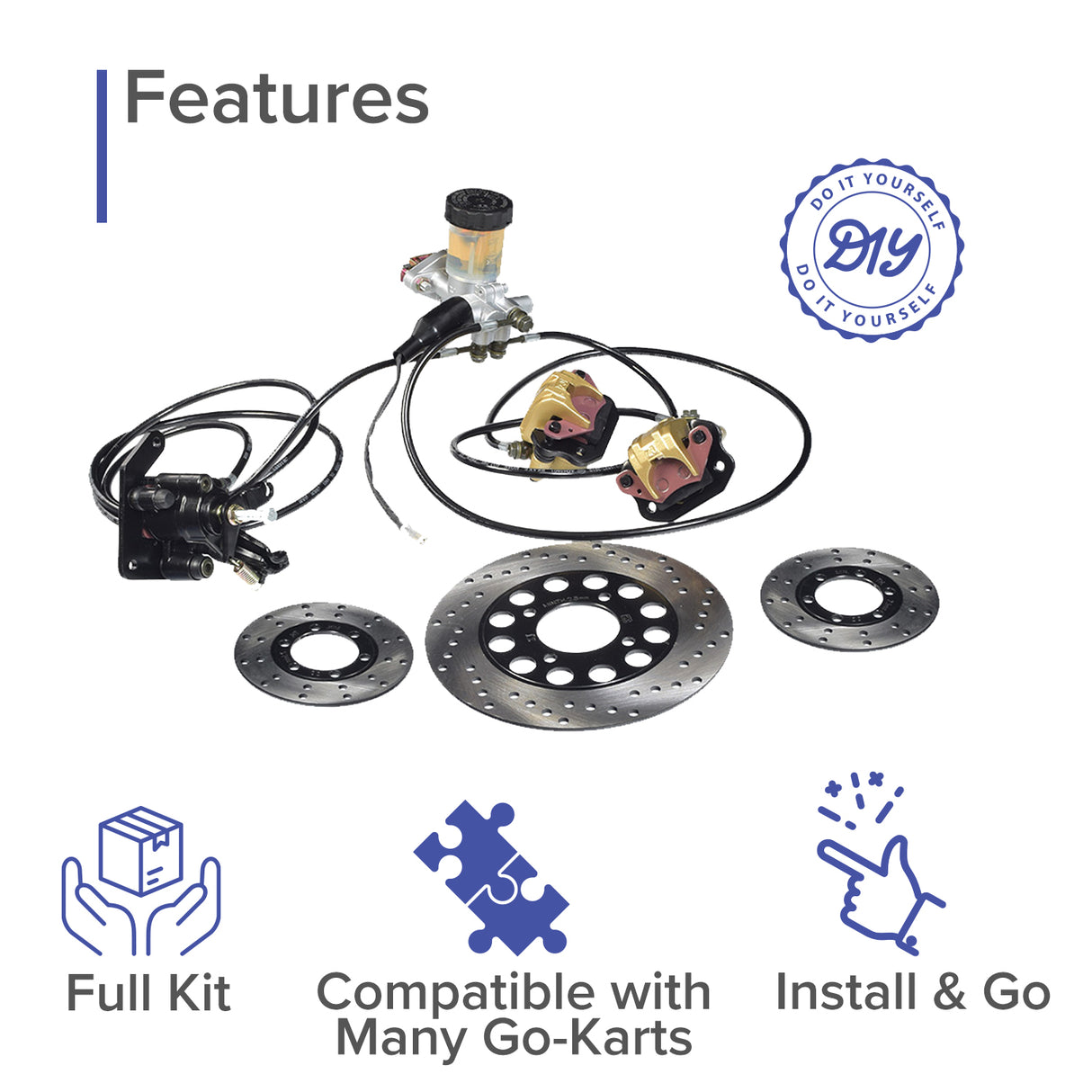 Features

DO IT YOURSELF
DIY
DO IT YOURSELF

Full Kit

Compatible with Many Go-Karts

Install & Go