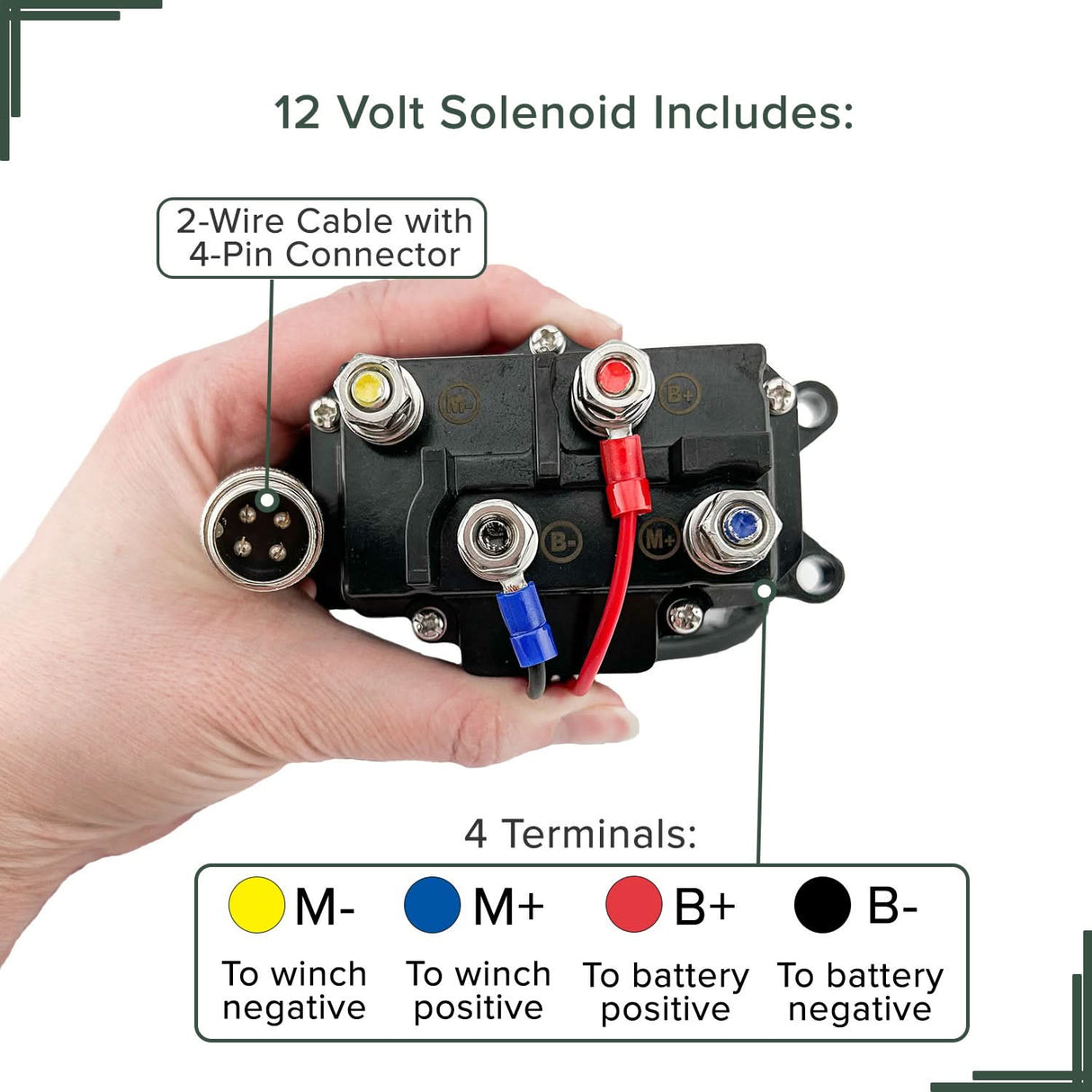 12 Volt Solenoid Includes:

2-Wire Cable with 4-Pin Connector

M-

B+

B-

M+

4 Terminals:

M-
To winch negative

M+
To winch positive

B+
To battery positive

B-
To battery negative