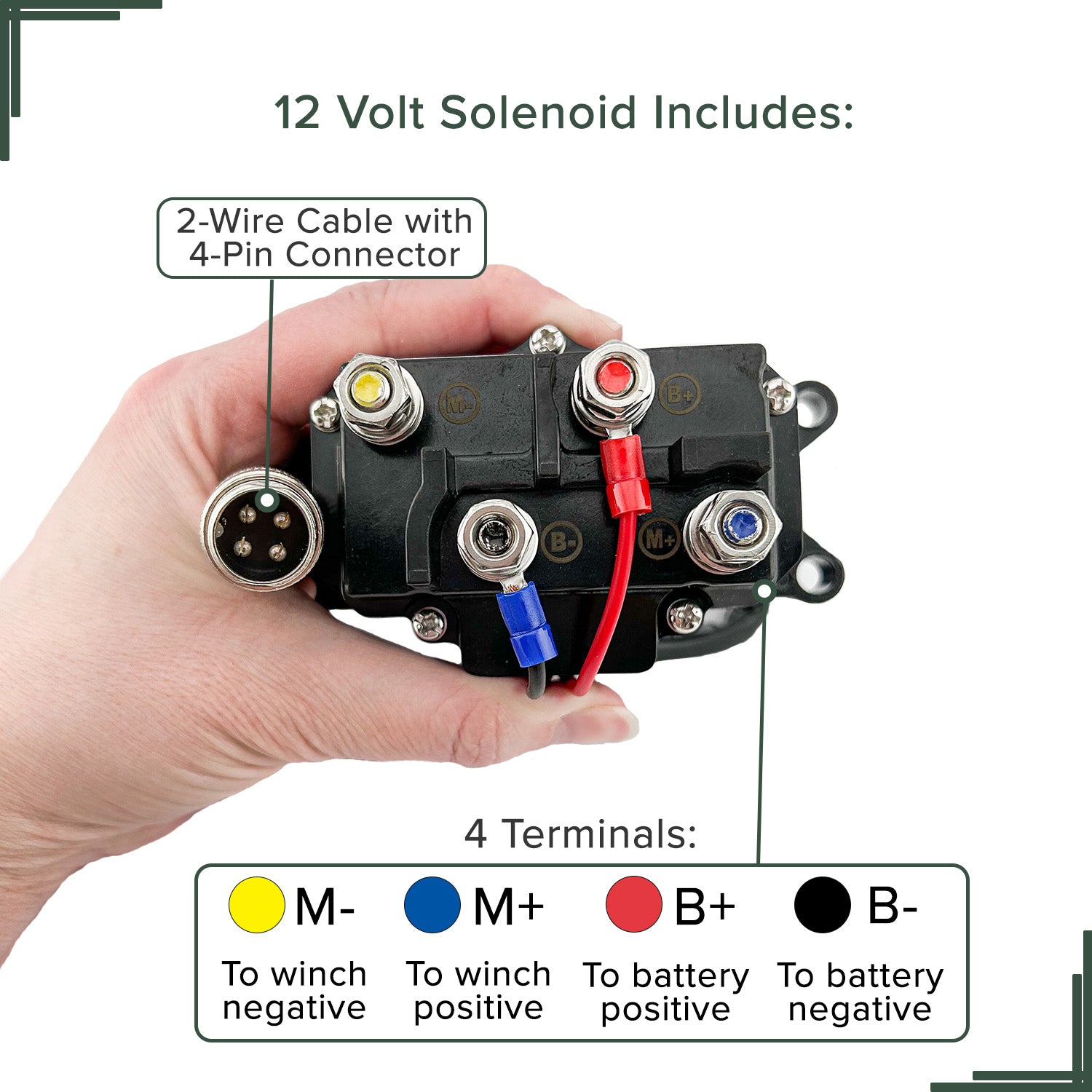 12 Volt Solenoid Includes:

2-Wire Cable with 4-Pin Connector

M-

B+

B-

M+

4 Terminals:

M-
To winch negative

M+
To winch positive

B+
To battery positive

B-
To battery negative