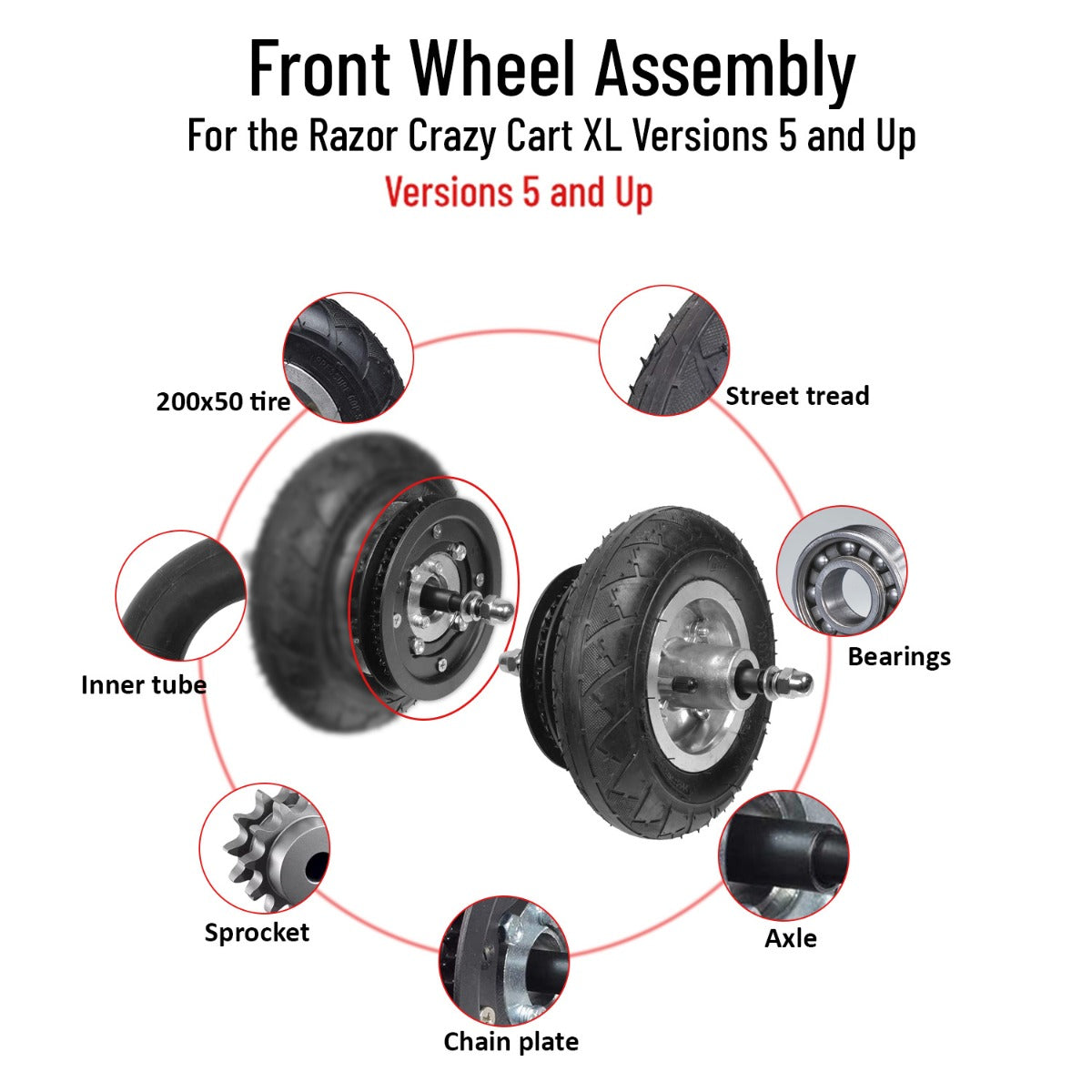 Front Wheel Assembly
For the Razor Crazy Cart XL Versions 5 and Up
Versions 5 and Up

200x50 tire
Street tread
Inner tube
Bearings
Sprocket
Axle
Chain plate