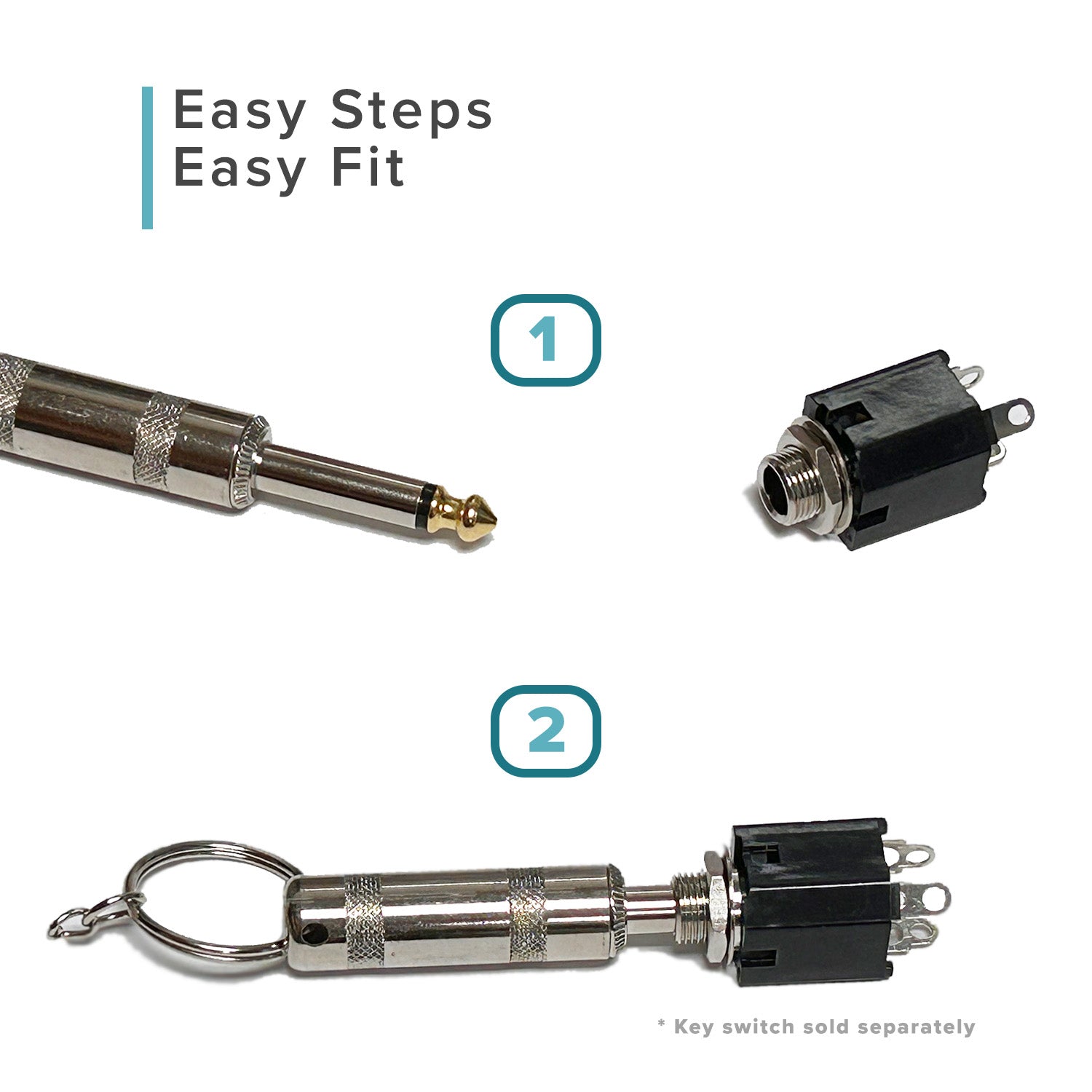 Easy Steps
Easy Fit

1

2

* Key switch sold separately