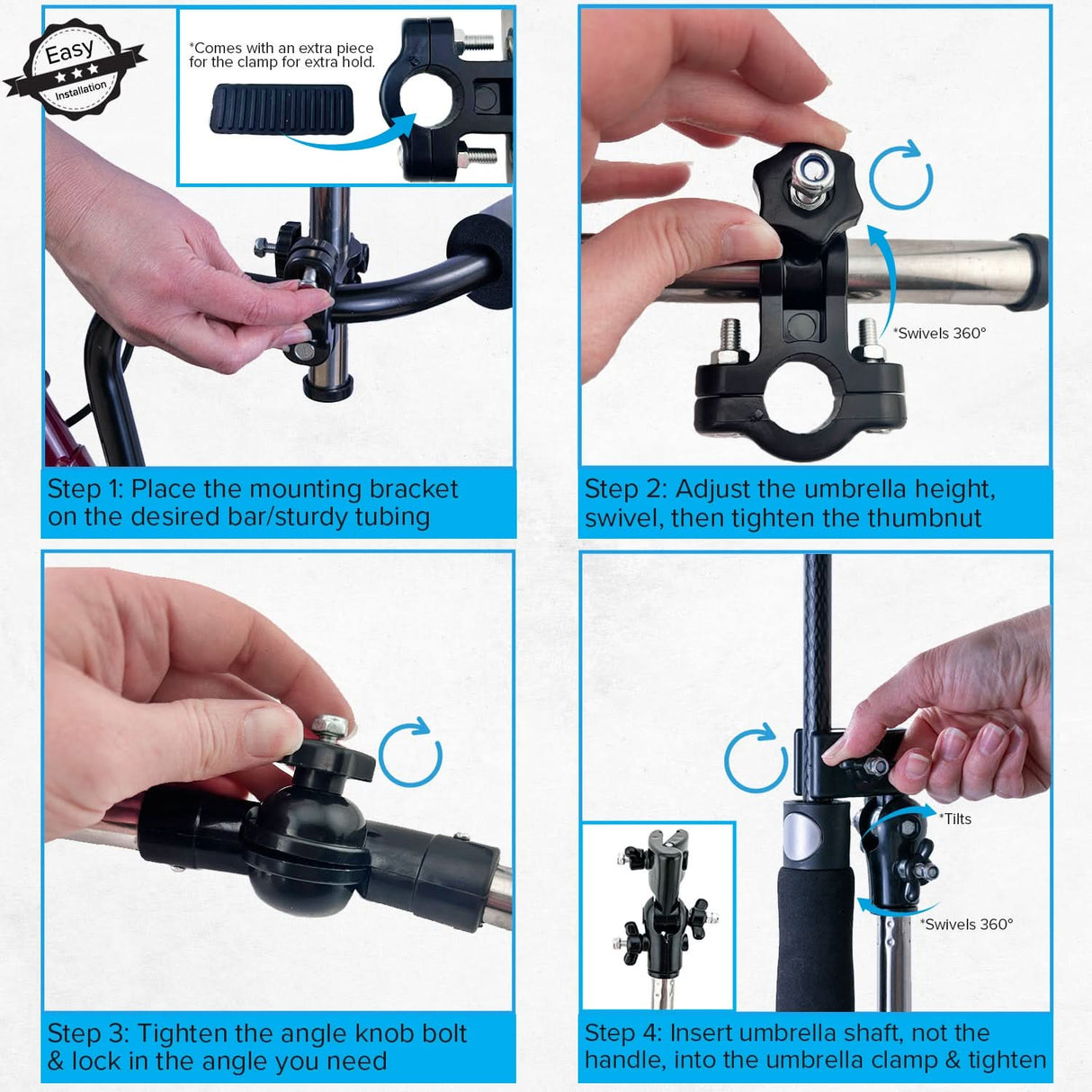 Easy
★★★
Installation

*Comes with an extra piece for the clamp for extra hold.

Step 1: Place the mounting bracket on the desired bar/sturdy tubing

*Swivels 360°

Step 2: Adjust the umbrella height, swivel, then tighten the thumbnut

Step 3: Tighten the angle knob bolt & lock in the angle you need

*Tilts

*Swivels 360°

Step 4: Insert umbrella shaft, not the handle, into the umbrella clamp & tighten