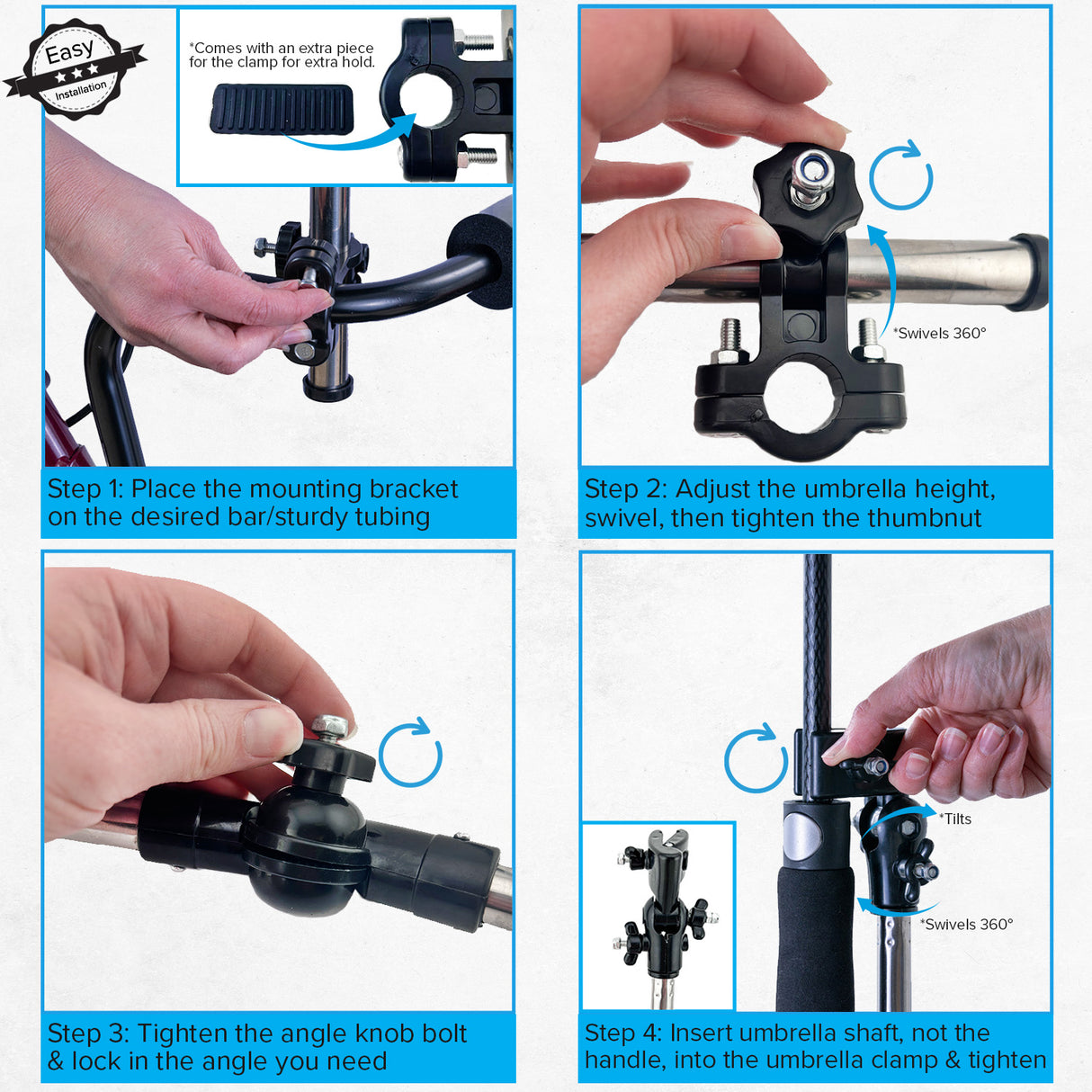 Easy
★★★
Installation

*Comes with an extra piece for the clamp for extra hold.

Step 1: Place the mounting bracket on the desired bar/sturdy tubing

*Swivels 360°

Step 2: Adjust the umbrella height, swivel, then tighten the thumbnut

Step 3: Tighten the angle knob bolt & lock in the angle you need

*Tilts

*Swivels 360°

Step 4: Insert umbrella shaft, not the handle, into the umbrella clamp & tighten