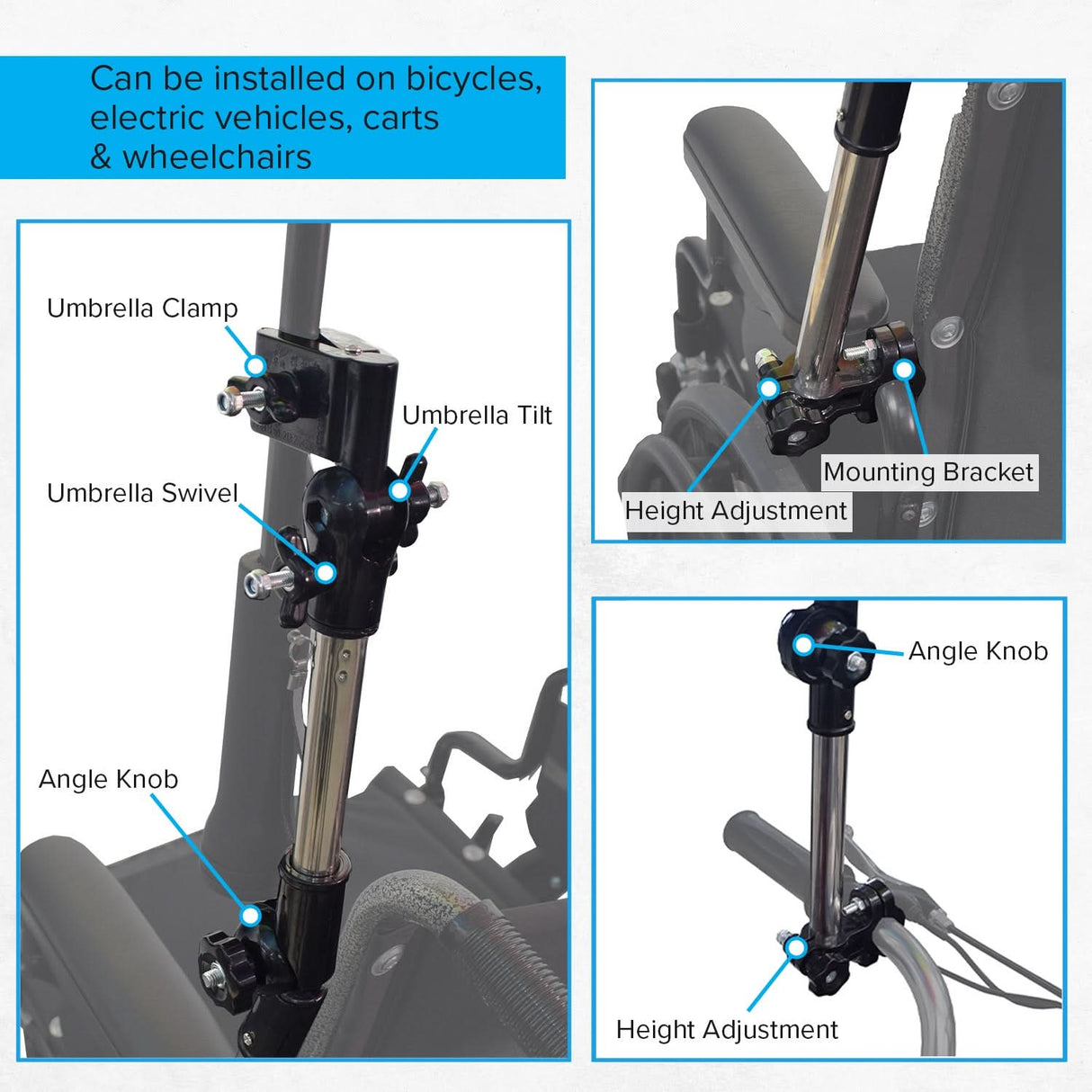 Can be installed on bicycles, electric vehicles, carts & wheelchairs

Umbrella Clamp

Umbrella Tilt

Umbrella Swivel

Angle Knob

Mounting Bracket

Height Adjustment

Angle Knob

Height Adjustment