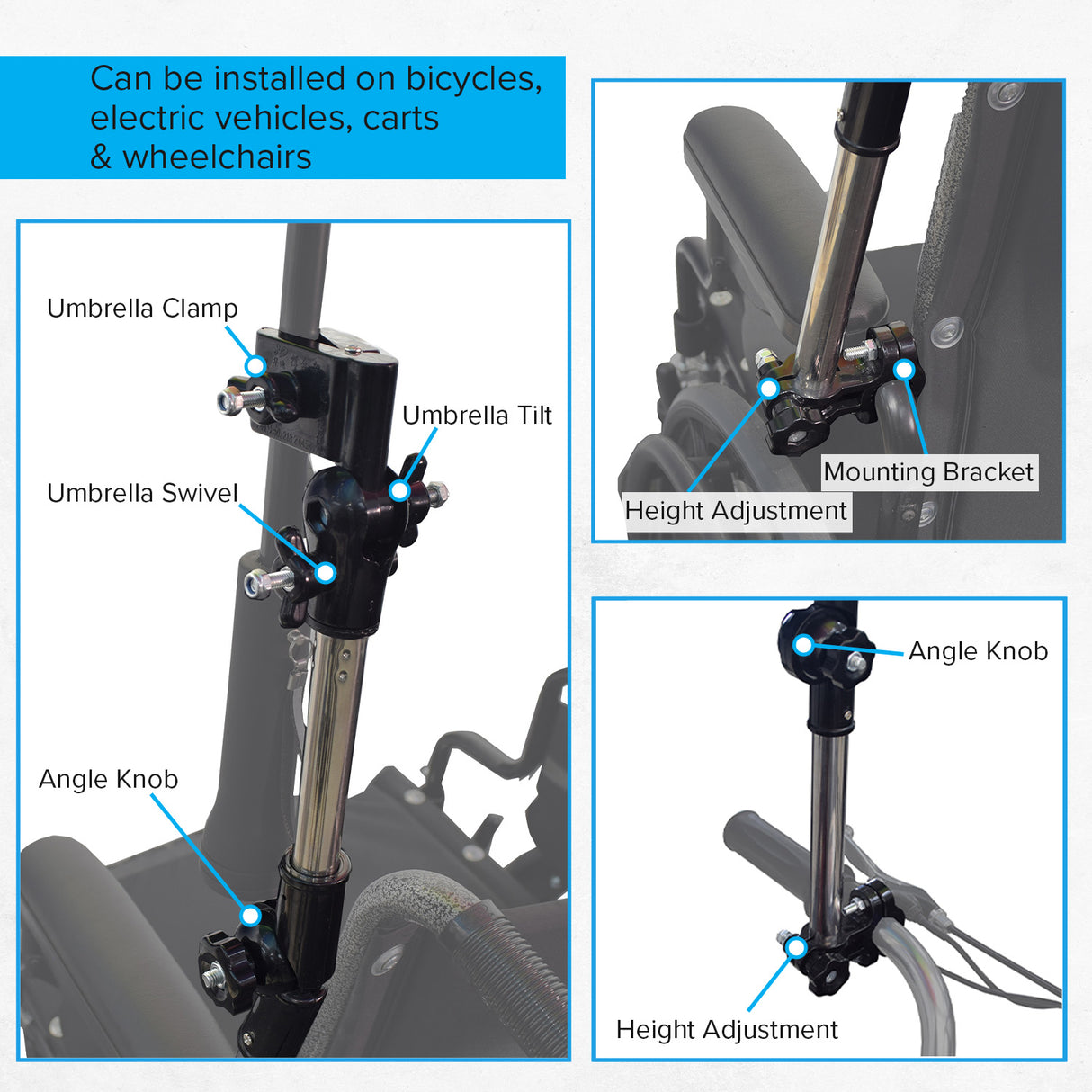 Can be installed on bicycles, electric vehicles, carts & wheelchairs

Umbrella Clamp

Umbrella Tilt

Umbrella Swivel

Angle Knob

Mounting Bracket

Height Adjustment

Angle Knob

Height Adjustment