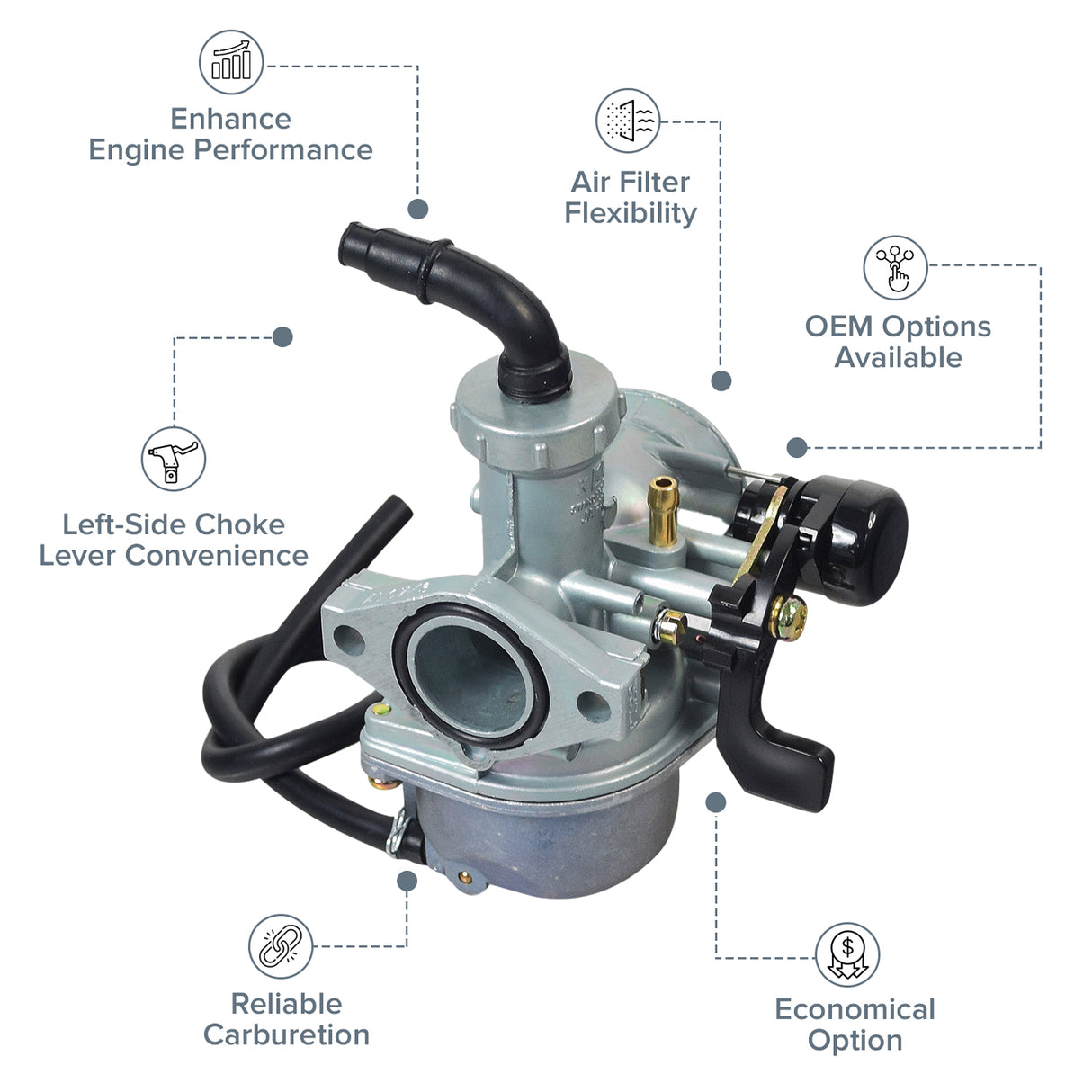 Enhance Engine Performance

Air Filter Flexibility

OEM Options Available

Left-Side Choke Lever Convenience

Reliable Carburetion

Economical Option