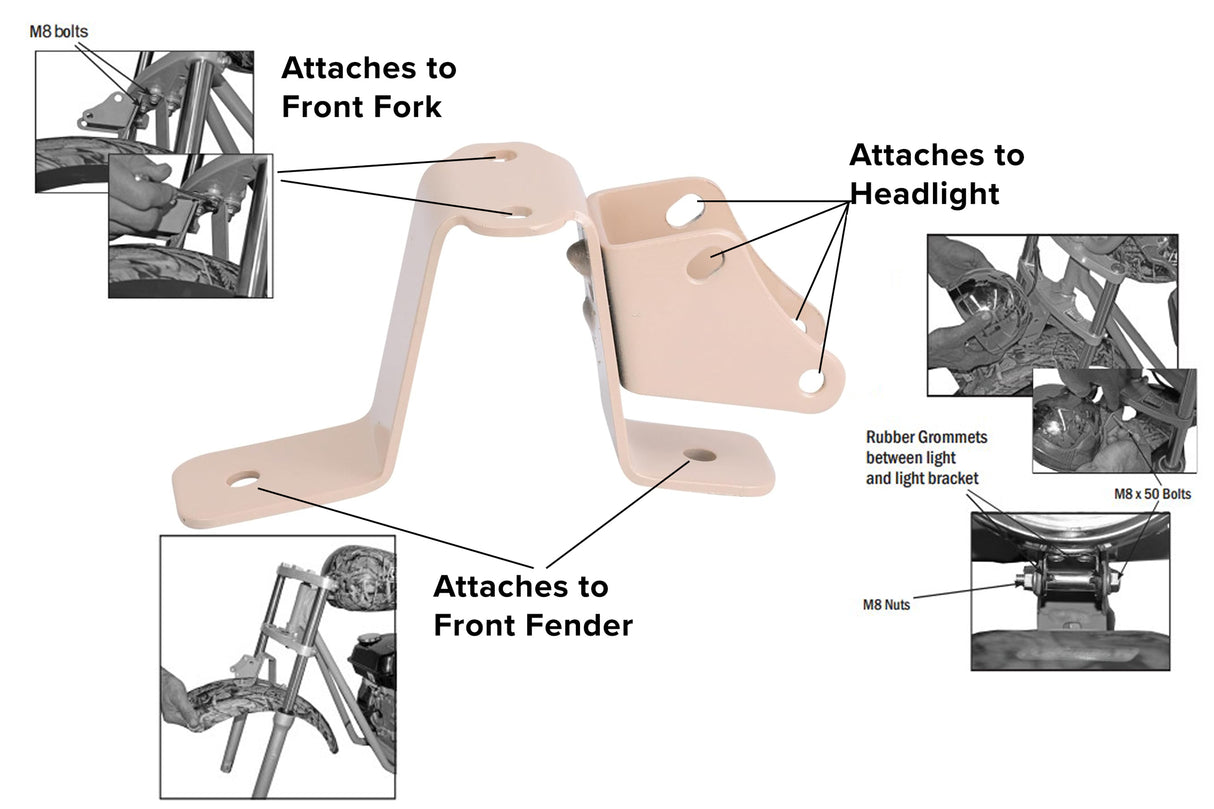 M8 bolts

Attaches to Front Fork

Attaches to Headlight

Rubber Grommets between light and light bracket

M8 x 50 Bolts

M8 Nuts

Attaches to Front Fender