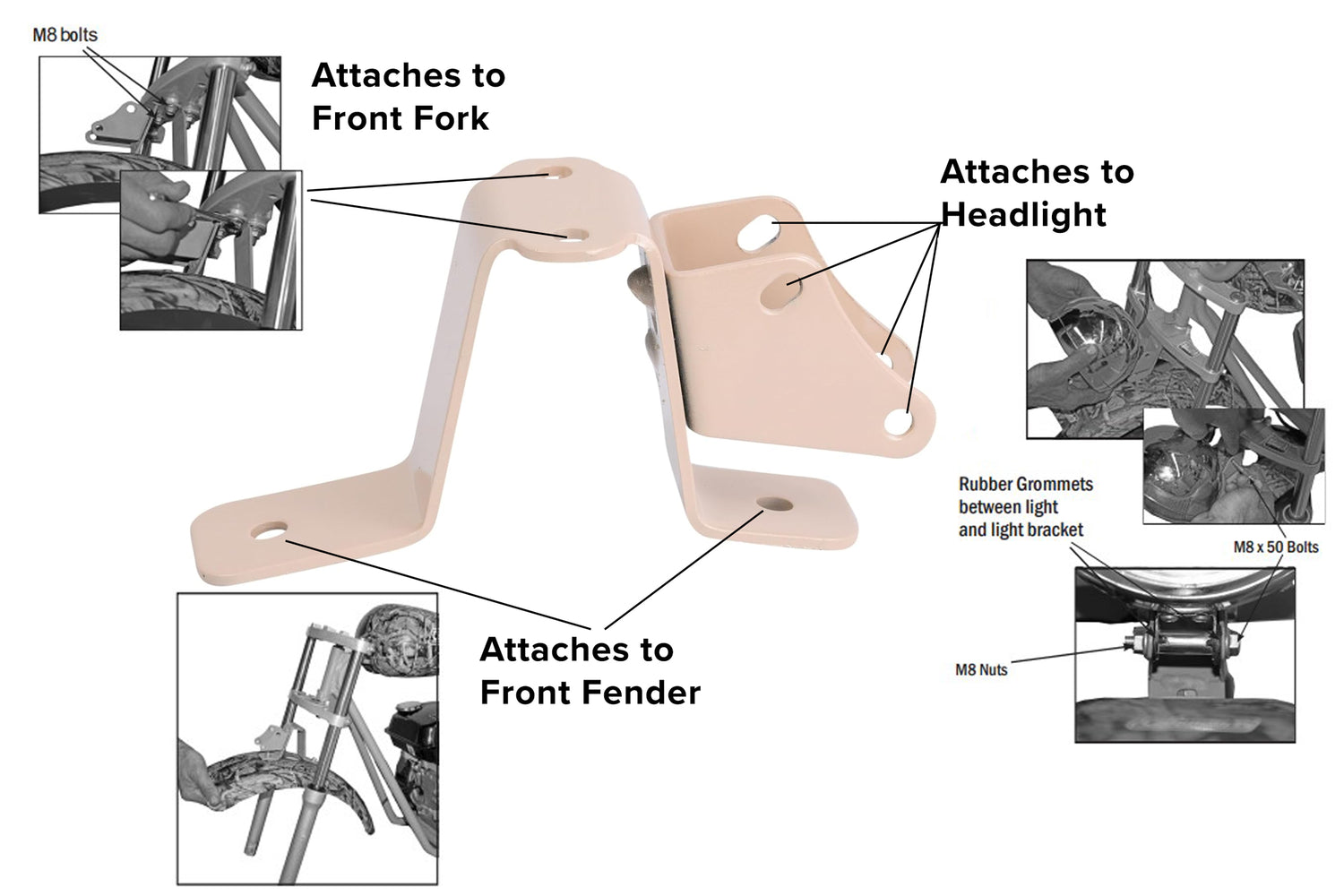 M8 bolts

Attaches to Front Fork

Attaches to Headlight

Rubber Grommets between light and light bracket

M8 x 50 Bolts

M8 Nuts

Attaches to Front Fender