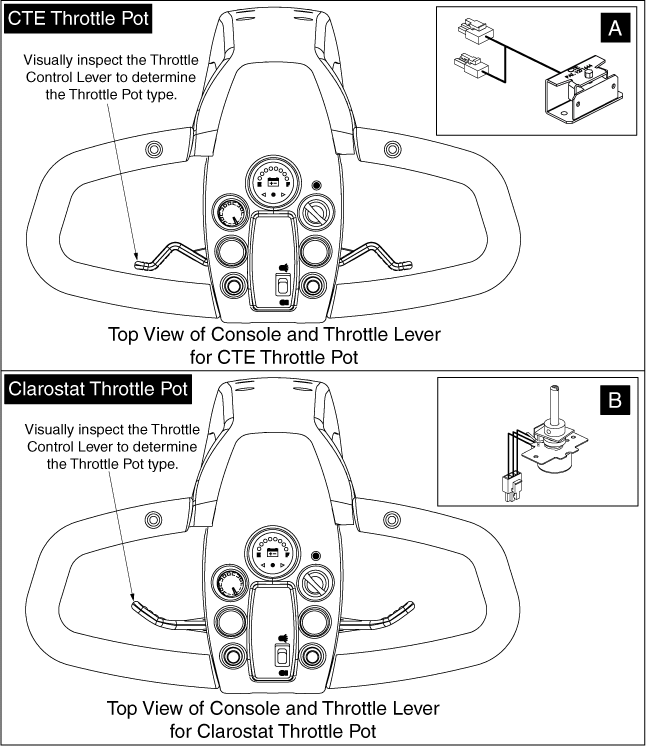 CTE Throttle Pot

Visually inspect the Throttle Control Lever to determine the Throttle Pot type.

A

Top View of Console and Throttle Lever for CTE Throttle Pot

Clarostat Throttle Pot

Visually inspect the Throttle Control Lever to determine the Throttle Pot type.

B

Top View of Console and Throttle Lever for Clarostat Throttle Pot