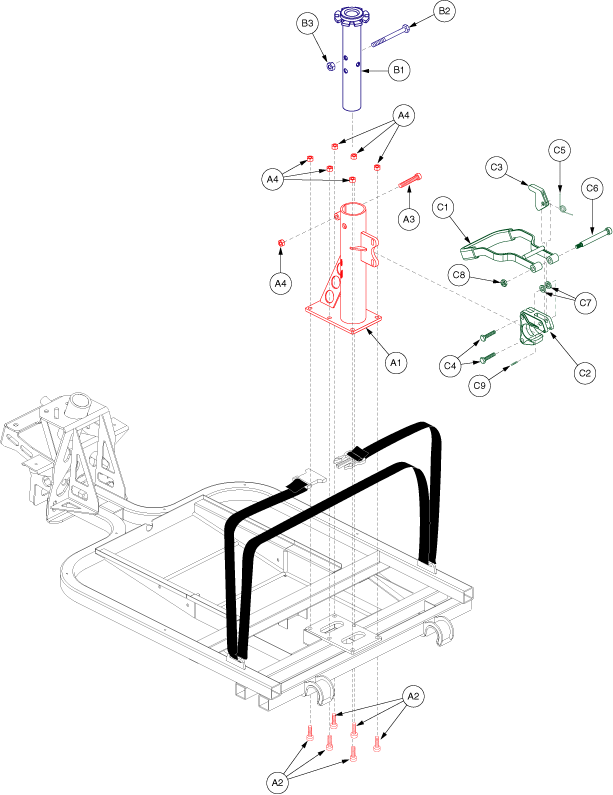 B3
B2
B1
A4
A4
A3
A4
A1
C3
C5
C6
C1
C8
C7
C4
C2
C9
A2
A2