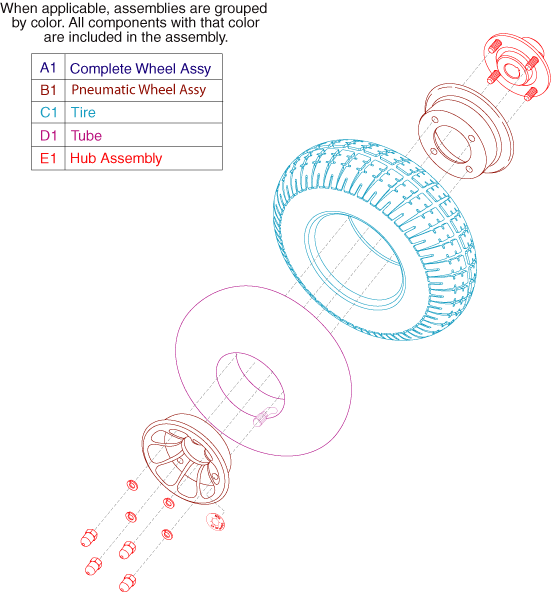 When applicable, assemblies are grouped by color. All components with that color are included in the assembly.

| A1 | Complete Wheel Assy |
|---|---|
| B1 | Pneumatic Wheel Assy |
| C1 | Tire |
| D1 | Tube |
| E1 | Hub Assembly |