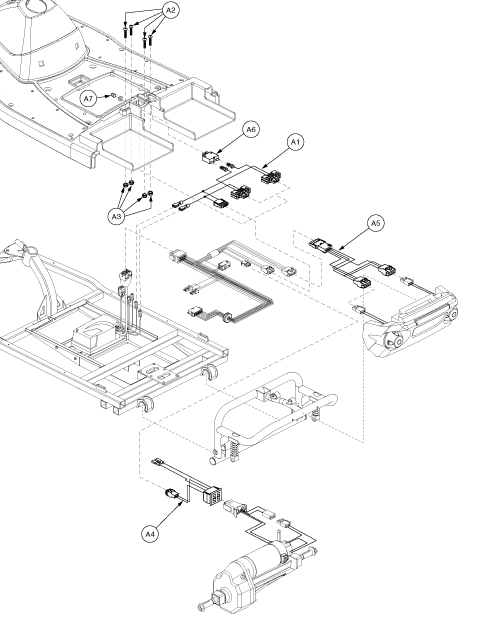 A2
A7
A6
A1
A3
A5
A4