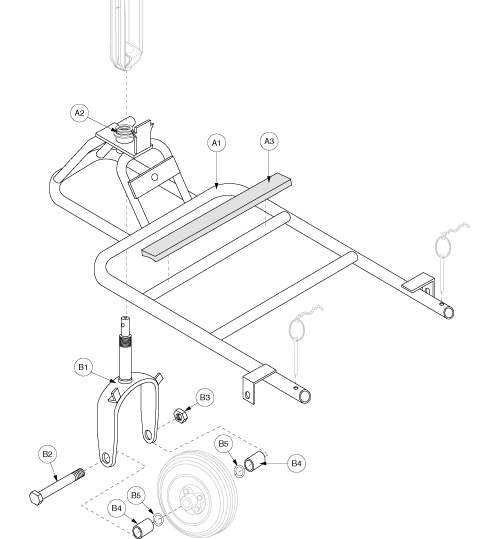 A2
A1
A3
B1
B3
B2
B5
B4
B5
B4