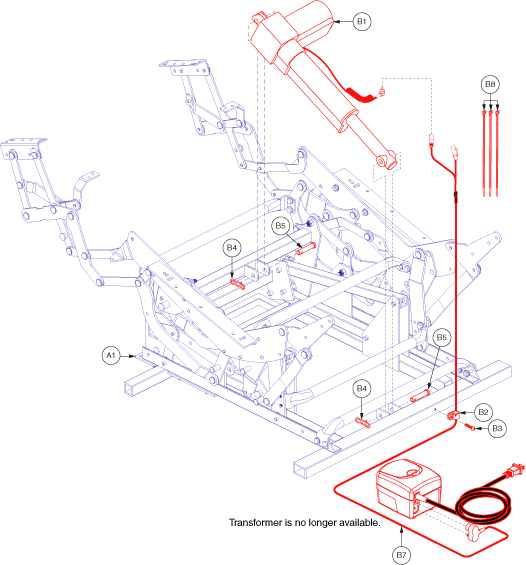 B1

B8

B5

B4

A1

B5

B4

B2

B3

Transformer is no longer available.

B7