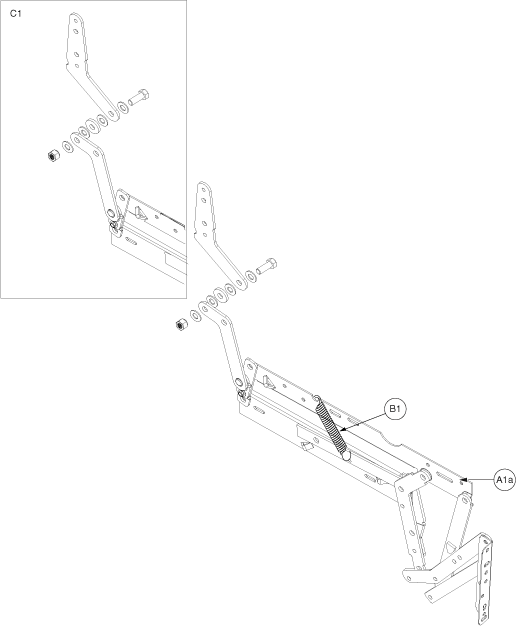 C1

B1

A1a