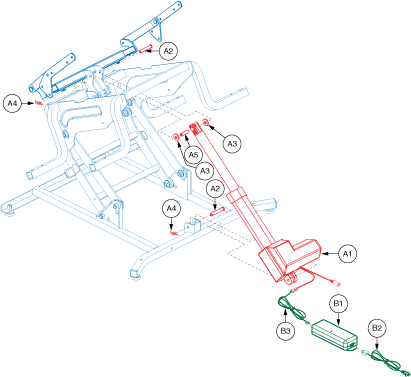 A2
A4
A3
A5
A3
A2
A4
A1
B1
B3
B2