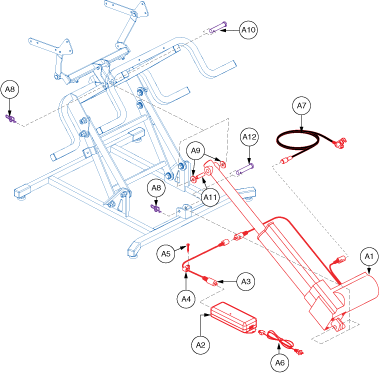 A10
A8
A7
A12
A9
A11
A8
A5
A1
A3
A4
A2
A6