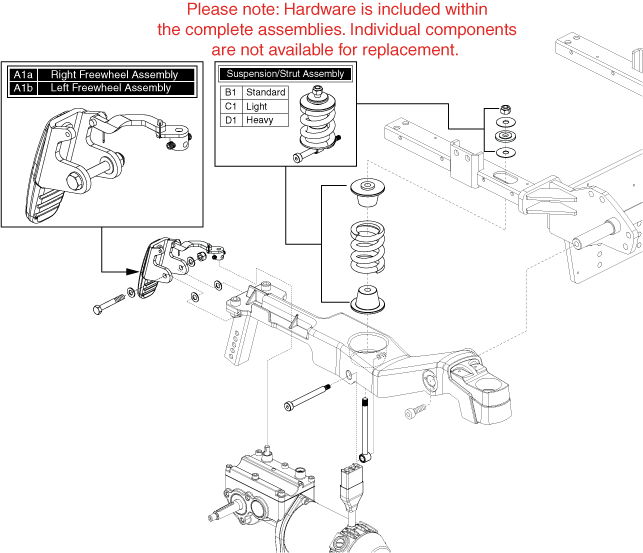 Please note: Hardware is included within the complete assemblies. Individual components are not available for replacement.

| A1a | Right Freewheel Assembly |
|---|---|
| A1b | Left Freewheel Assembly |

Suspension/Strut Assembly

| B1 | Standard |
|---|---|
| C1 | Light |
| D1 | Heavy |