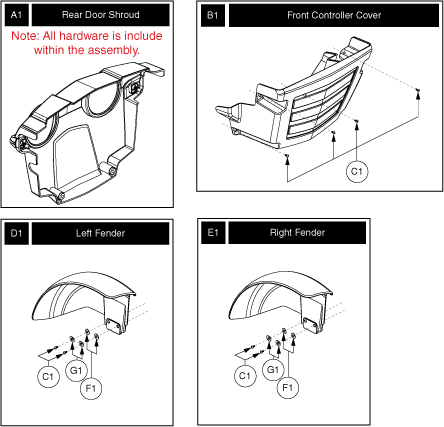 A1 Rear Door Shroud

Note: All hardware is include within the assembly.

B1 Front Controller Cover

C1

D1 Left Fender

C1

G1

F1

E1 Right Fender

C1

G1

F1