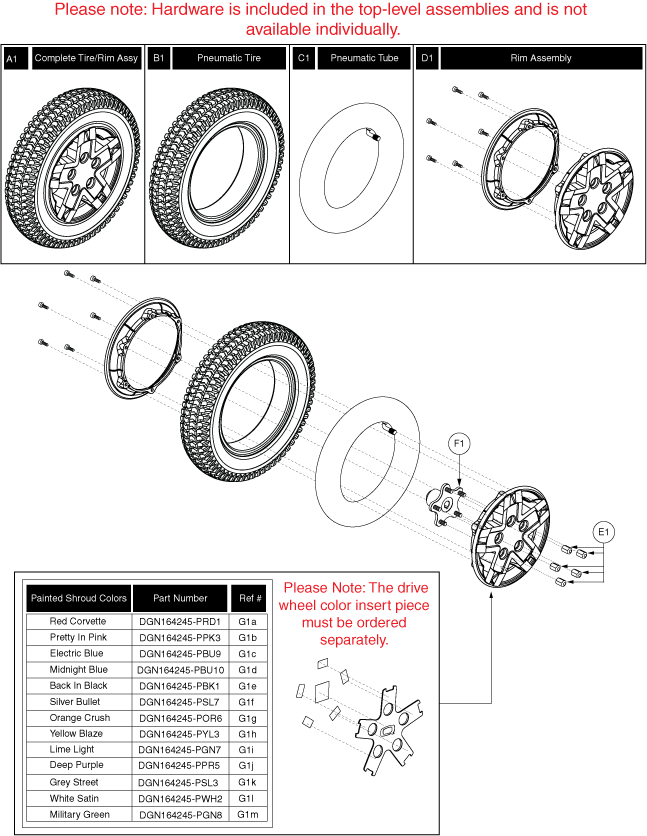 Please note: Hardware is included in the top-level assemblies and is not available individually.

A1 Complete Tire/Rim Assy
B1 Pneumatic Tire
C1 Pneumatic Tube
D1 Rim Assembly

F1

E1

| Painted Shroud Colors | Part Number | Ref # |
|---|---|---|
| Red Corvette | DGN164245-PRD1 | G1a |
| Pretty In Pink | DGN164245-PPK3 | G1b |
| Electric Blue | DGN164245-PBU9 | G1c |
| Midnight Blue | DGN164245-PBU10 | G1d |
| Back In Black | DGN164245-PBK1 | G1e |
| Silver Bullet | DGN164245-PSL7 | G1f |
| Orange Crush | DGN164245-POR6 | G1g |
| Yellow Blaze | DGN164245-PYL3 | G1h |
| Lime Light | DGN164245-PGN7 | G1i |
| Deep Purple | DGN164245-PPR5 | G1j |
| Grey Street | DGN164245-PSL3 | G1k |
| White Satin | DGN164245-PWH2 | G1l |
| Military Green | DGN164245-PGN8 | G1m |

Please Note: The drive wheel color insert piece must be ordered separately.