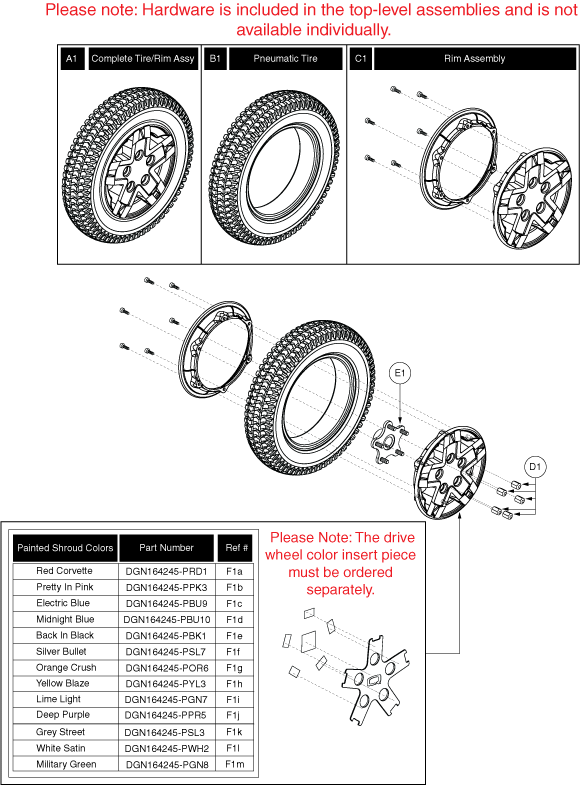 Please note: Hardware is included in the top-level assemblies and is not available individually.

A1 Complete Tire/Rim Assy

B1 Pneumatic Tire

C1 Rim Assembly

E1

D1

| Painted Shroud Colors | Part Number | Ref # |
|---|---|---|
| Red Corvette | DGN164245-PRD1 | F1a |
| Pretty In Pink | DGN164245-PPK3 | F1b |
| Electric Blue | DGN164245-PBU9 | F1c |
| Midnight Blue | DGN164245-PBU10 | F1d |
| Back In Black | DGN164245-PBK1 | F1e |
| Silver Bullet | DGN164245-PSL7 | F1f |
| Orange Crush | DGN164245-POR6 | F1g |
| Yellow Blaze | DGN164245-PYL3 | F1h |
| Lime Light | DGN164245-PGN7 | F1i |
| Deep Purple | DGN164245-PPR5 | F1j |
| Grey Street | DGN164245-PSL3 | F1k |
| White Satin | DGN164245-PWH2 | F1l |
| Military Green | DGN164245-PGN8 | F1m |

Please Note: The drive wheel color insert piece must be ordered separately.