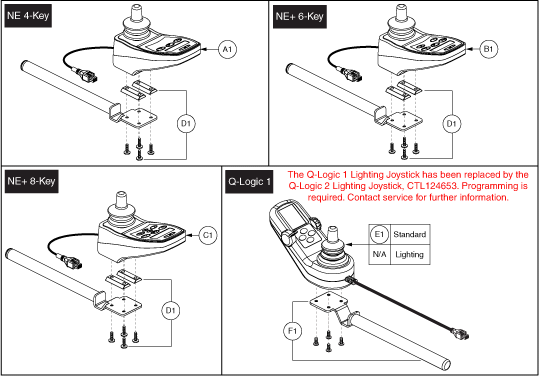 NE 4-Key

A1

D1

NE+ 6-Key

B1

D1

NE+ 8-Key

C1

D1

Q-Logic 1

The Q-Logic 1 Lighting Joystick has been replaced by the Q-Logic 2 Lighting Joystick, CTL124653. Programming is required. Contact service for further information.

| E1 | Standard |
|---|---|
| N/A | Lighting |

F1