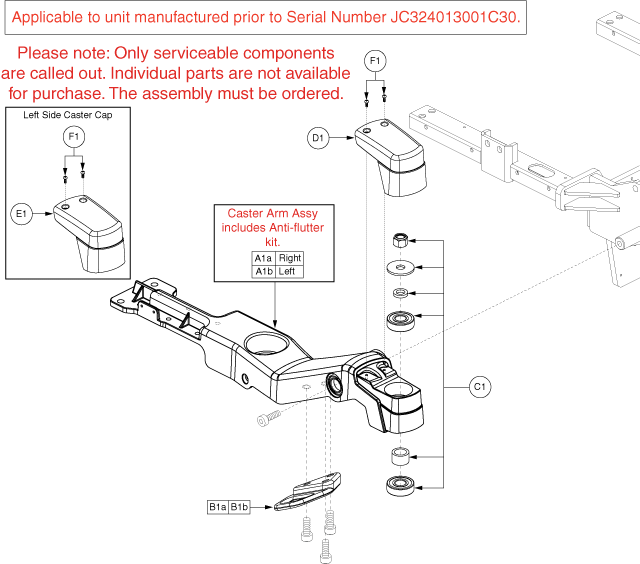 Applicable to unit manufactured prior to Serial Number JC324013001C30.

Please note: Only serviceable components are called out. Individual parts are not available for purchase. The assembly must be ordered.

Left Side Caster Cap

F1

E1

F1

D1

Caster Arm Assy includes Anti-flutter kit.

| A1a | Right |
|---|---|
| A1b | Left |

C1

| B1a | B1b |
|---|---|