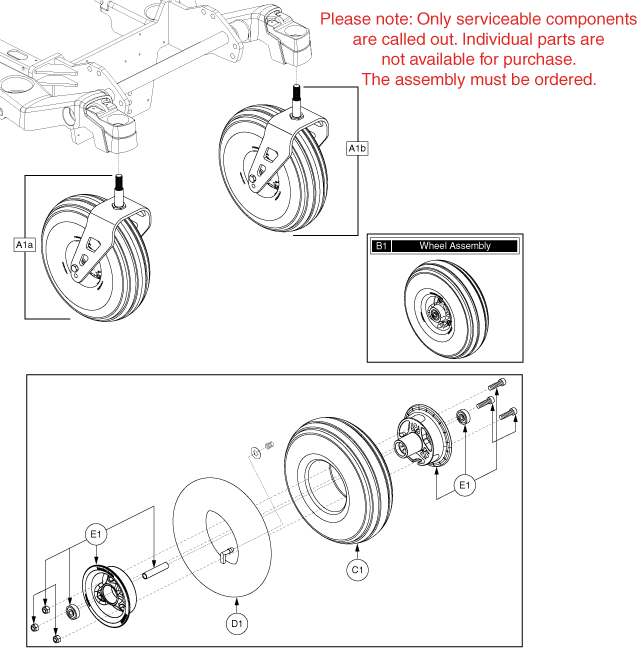 Please note: Only serviceable components are called out. Individual parts are not available for purchase. The assembly must be ordered.

A1b

A1a

B1 Wheel Assembly

E1

E1

C1

D1