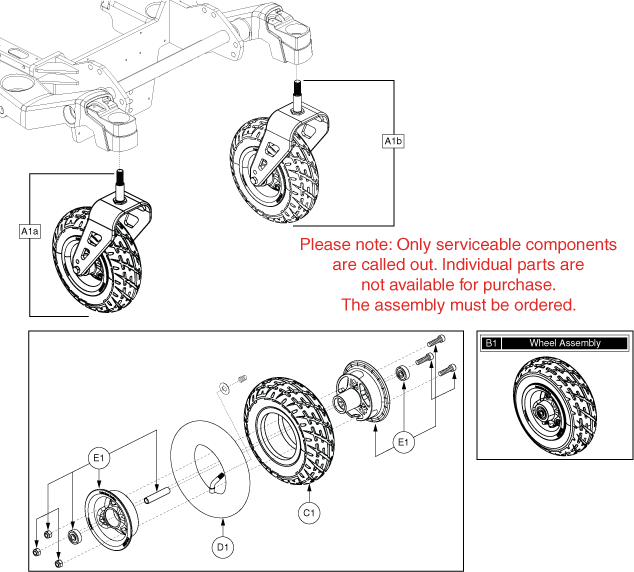 A1b

A1a

Please note: Only serviceable components are called out. Individual parts are not available for purchase. The assembly must be ordered.

B1 Wheel Assembly

E1

E1

C1

D1