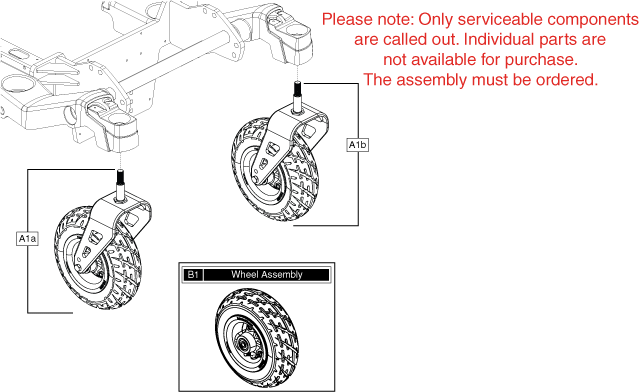 Please note: Only serviceable components are called out. Individual parts are not available for purchase. The assembly must be ordered.

A1b

A1a

B1 Wheel Assembly