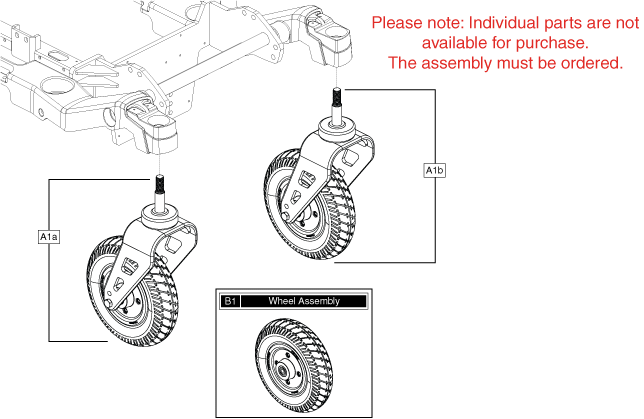 Please note: Individual parts are not available for purchase.
The assembly must be ordered.

A1b

A1a

B1 Wheel Assembly