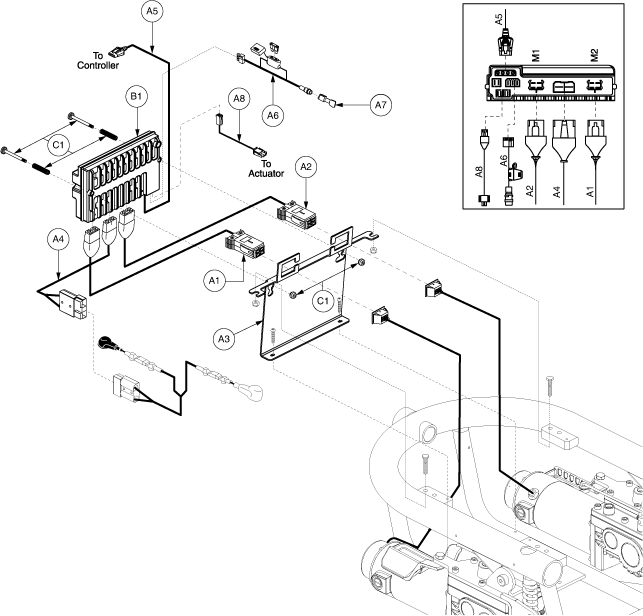 A5
To Controller
B1
C1
A8
A6
A7
To Actuator
A2
A4
A1
C1
A3
A5
M1
M2
A8
A6
A2
A4
A1