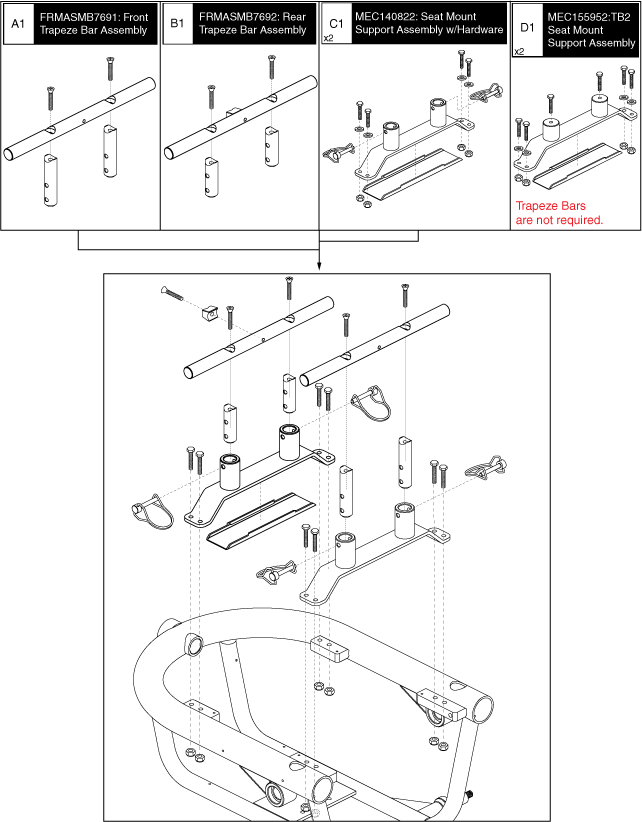 A1 FRMASMB7691: Front Trapeze Bar Assembly

B1 FRMASMB7692: Rear Trapeze Bar Assembly

C1 x2 MEC140822: Seat Mount Support Assembly w/Hardware

D1 x2 MEC155952:TB2 Seat Mount Support Assembly

Trapeze Bars are not required.