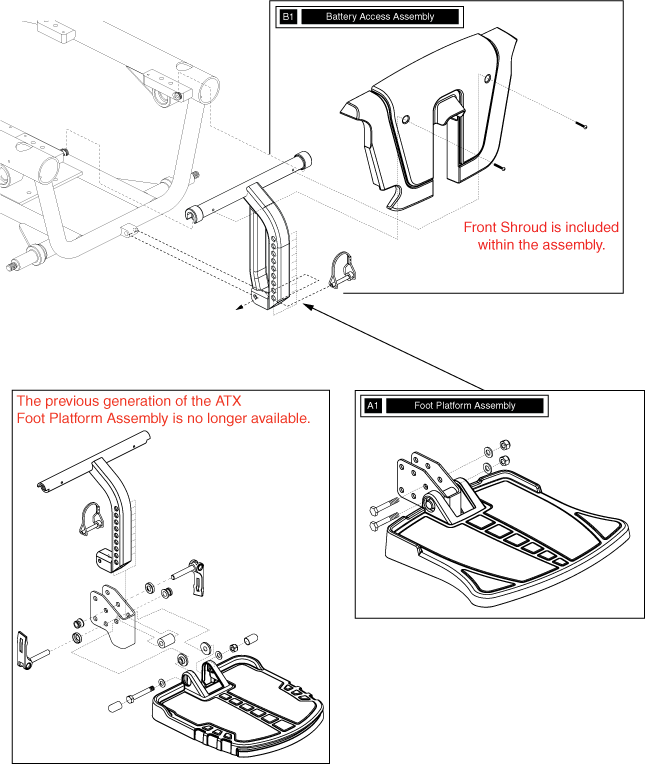 B1 Battery Access Assembly

Front Shroud is included within the assembly.

The previous generation of the ATX Foot Platform Assembly is no longer available.

A1 Foot Platform Assembly