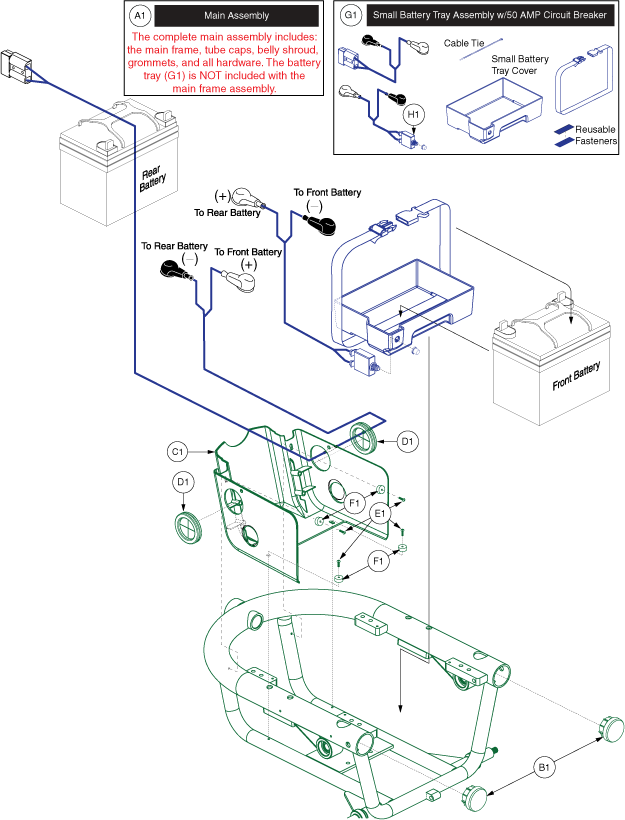 A1 Main Assembly

The complete main assembly includes: the main frame, tube caps, belly shroud, grommets, and all hardware. The battery tray (G1) is NOT included with the main frame assembly.

G1 Small Battery Tray Assembly w/50 AMP Circuit Breaker

Cable Tie

Small Battery Tray Cover

H1

Reusable Fasteners

Rear Battery

(+) To Rear Battery

To Front Battery (−)

To Rear Battery (−)

To Front Battery (+)

Front Battery

C1

D1

D1

F1

E1

F1

B1