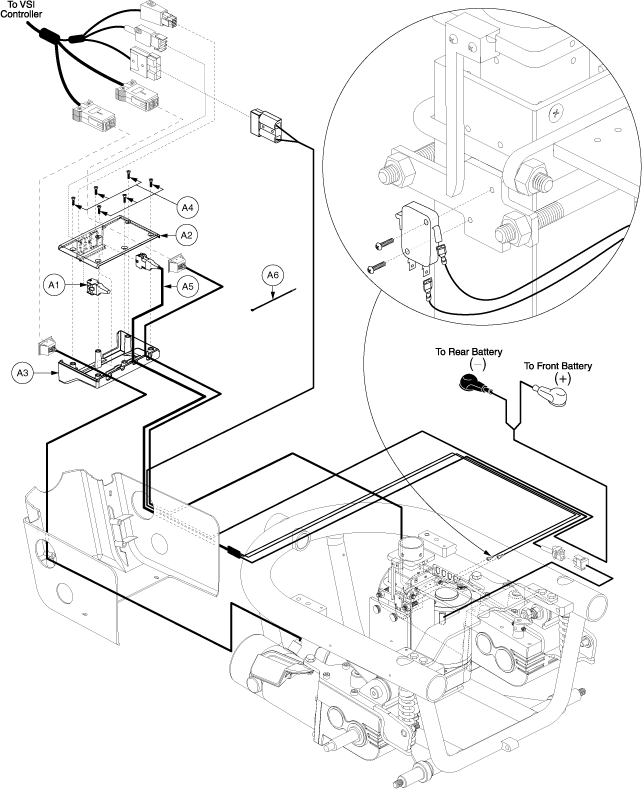 To VSI Controller

A4

A2

A1

A5

A6

A3

To Rear Battery
(−)

To Front Battery
(+)