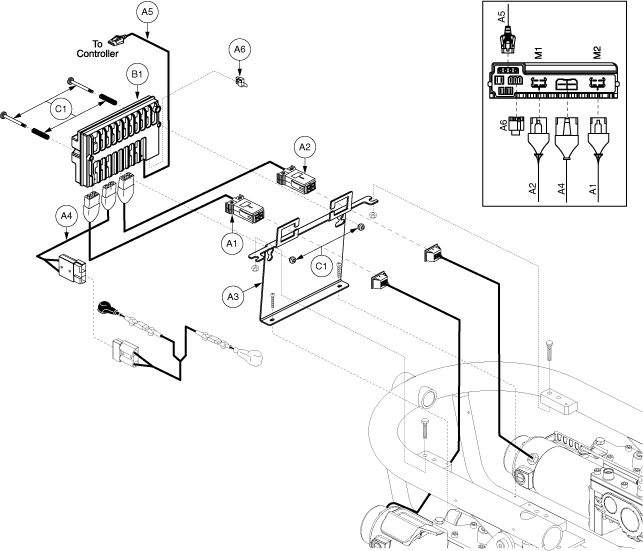 A5
To Controller
A6
B1
C1
A2
A4
A1
C1
A3

A5
M1
M2
A6
A2
A4
A1