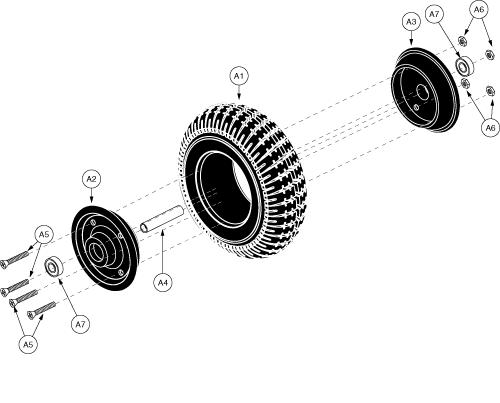 A3
A7
A6
A1
A6
A2
A5
A4
A7
A5