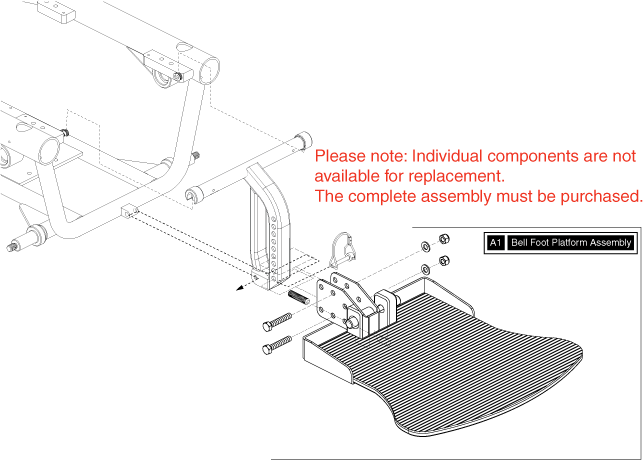 Please note: Individual components are not available for replacement.
The complete assembly must be purchased.

A1 Bell Foot Platform Assembly