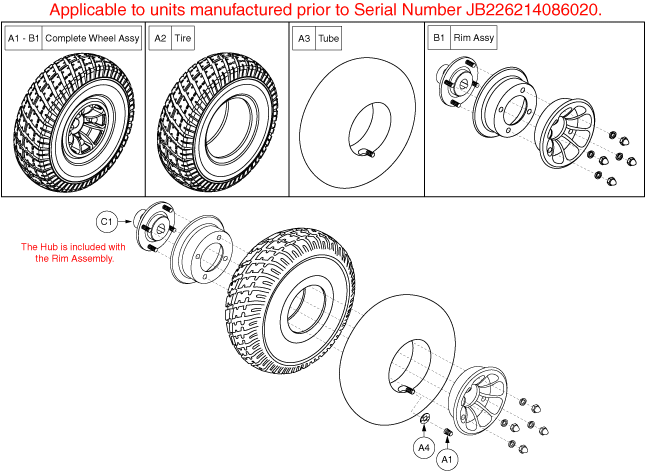 Applicable to units manufactured prior to Serial Number JB226214086020.

A1 - B1 Complete Wheel Assy

A2 Tire

A3 Tube

B1 Rim Assy

C1

The Hub is included with the Rim Assembly.

A4

A1