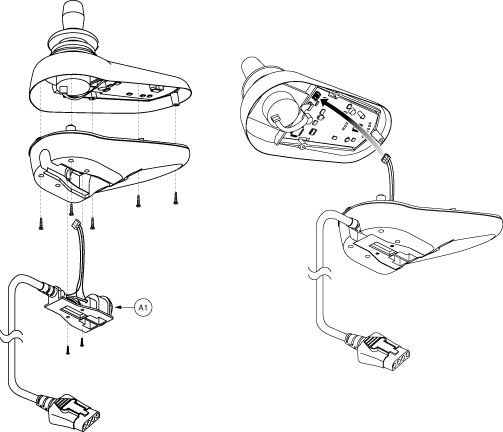 A1