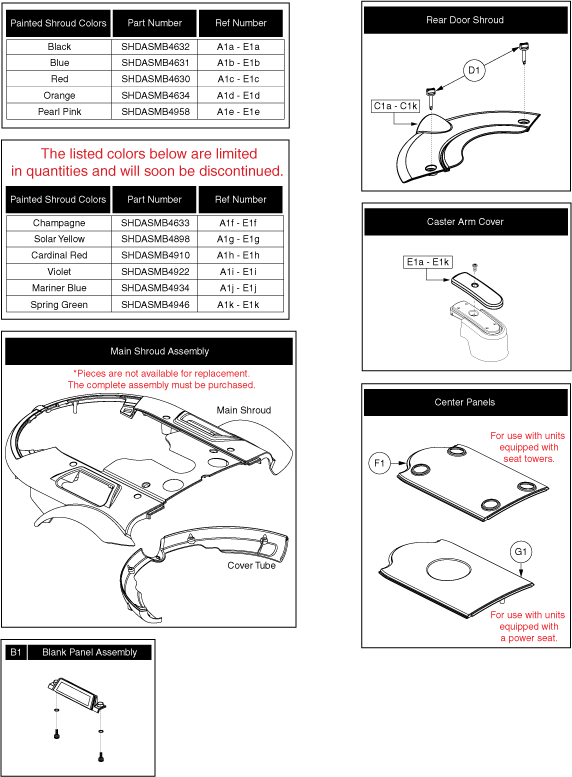 | Painted Shroud Colors | Part Number | Ref Number |
|---|---|---|
| Black | SHDASMB4632 | A1a - E1a |
| Blue | SHDASMB4631 | A1b - E1b |
| Red | SHDASMB4630 | A1c - E1c |
| Orange | SHDASMB4634 | A1d - E1d |
| Pearl Pink | SHDASMB4958 | A1e - E1e |

The listed colors below are limited in quantities and will soon be discontinued.

| Painted Shroud Colors | Part Number | Ref Number |
|---|---|---|
| Champagne | SHDASMB4633 | A1f - E1f |
| Solar Yellow | SHDASMB4898 | A1g - E1g |
| Cardinal Red | SHDASMB4910 | A1h - E1h |
| Violet | SHDASMB4922 | A1i - E1i |
| Mariner Blue | SHDASMB4934 | A1j - E1j |
| Spring Green | SHDASMB4946 | A1k - E1k |

Main Shroud Assembly

*Pieces are not available for replacement. The complete assembly must be purchased.

Main Shroud

Cover Tube

B1 Blank Panel Assembly

Rear Door Shroud

D1

C1a - C1k

Caster Arm Cover

E1a - E1k

Center Panels

For use with units equipped with seat towers.

F1

G1

For use with units equipped with a power seat.