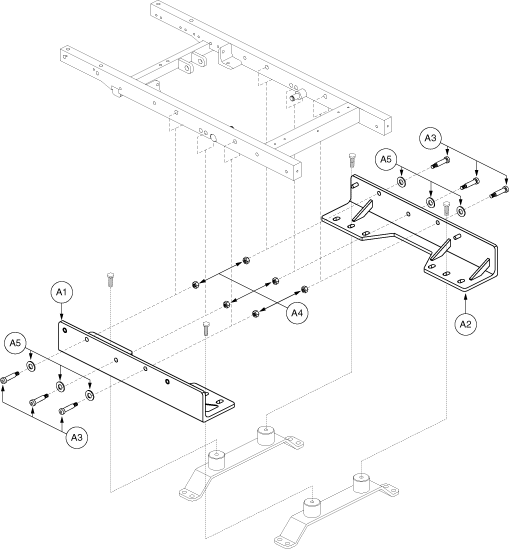 A3
A5
A1
A4
A2
A5
A3