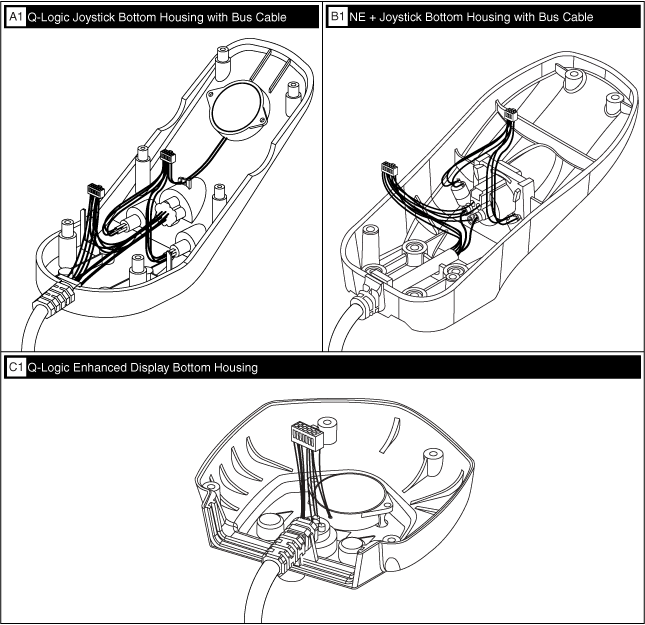 A1 Q-Logic Joystick Bottom Housing with Bus Cable

B1 NE + Joystick Bottom Housing with Bus Cable

C1 Q-Logic Enhanced Display Bottom Housing