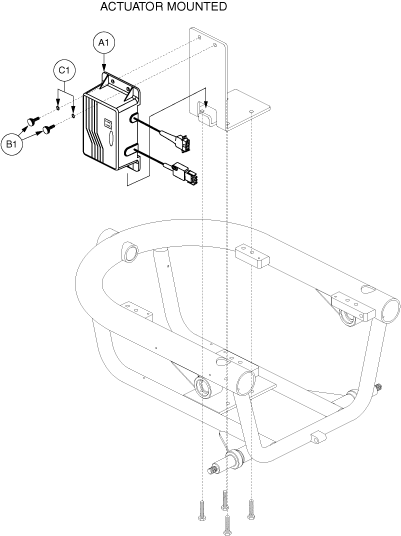 ACTUATOR MOUNTED

A1

C1

B1