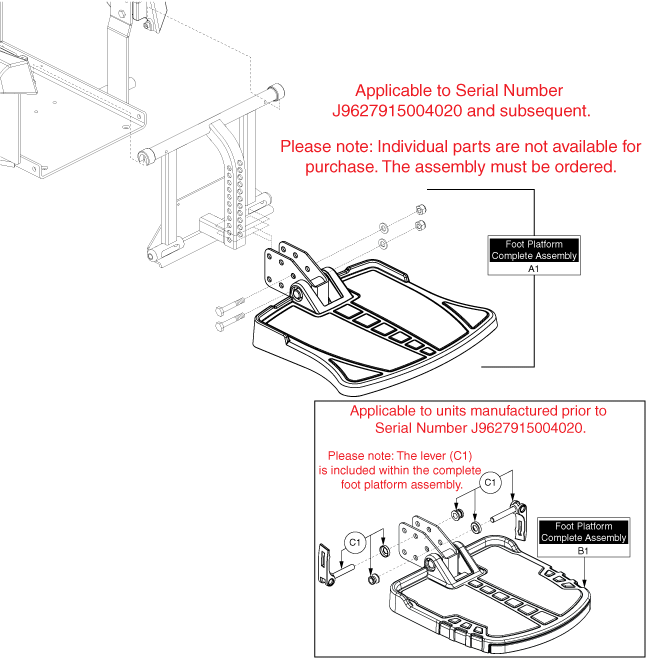 Applicable to Serial Number J9627915004020 and subsequent.

Please note: Individual parts are not available for purchase. The assembly must be ordered.

Foot Platform Complete Assembly
A1

Applicable to units manufactured prior to Serial Number J9627915004020.

Please note: The lever (C1) is included within the complete foot platform assembly.

C1

C1

Foot Platform Complete Assembly
B1