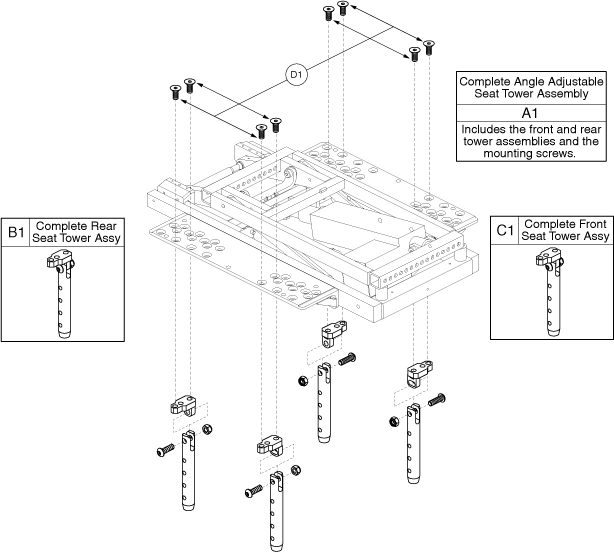 D1

Complete Angle Adjustable Seat Tower Assembly

A1

Includes the front and rear tower assemblies and the mounting screws.

B1 Complete Rear Seat Tower Assy

C1 Complete Front Seat Tower Assy